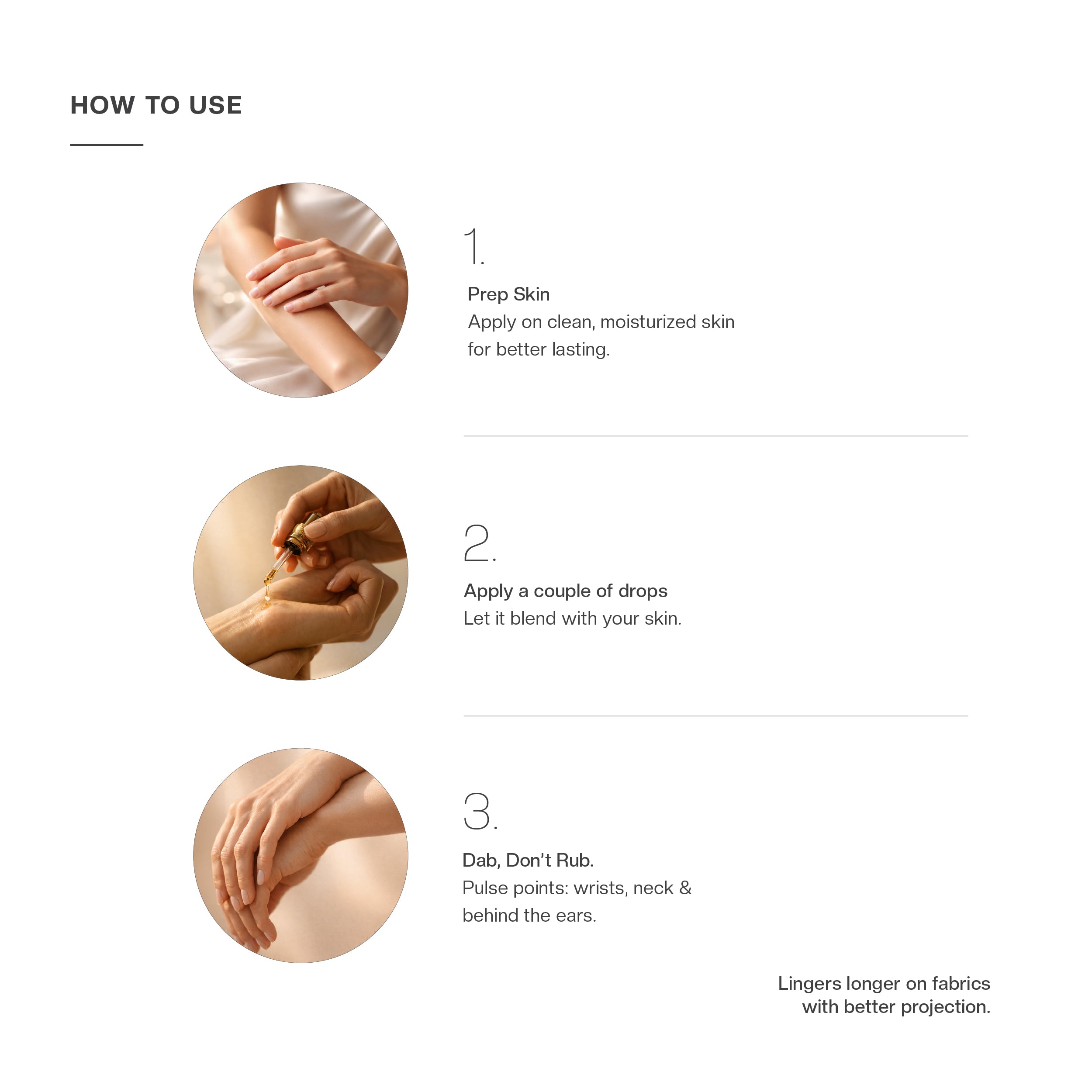 HOW TO USE

1.

Prep Skin
Apply on clean, moisturized skin for better lasting.

2.

Apply a couple of drops
Let it blend with your skin.

3.

Dab, Don't Rub.
Pulse points: wrists, neck & behind the ears.

Lingers longer on fabrics with better projection.